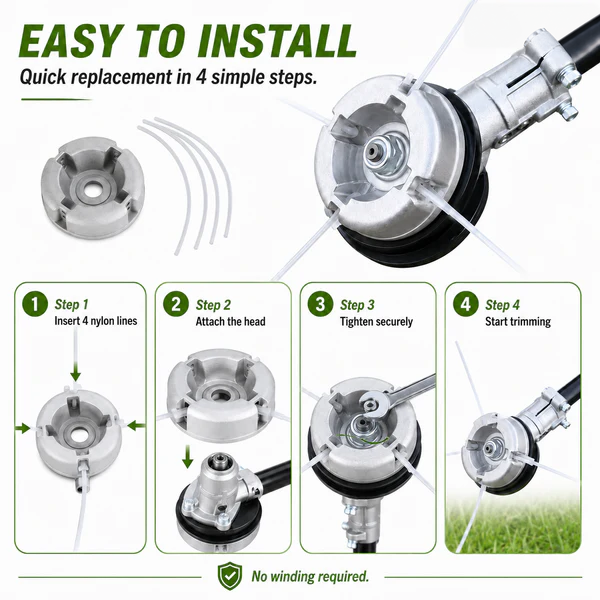 EASY TO INSTALL
Quick replacement in 4 simple steps.

1 Step 1
Insert 4 nylon lines

2 Step 2
Attach the head

3 Step 3
Tighten securely

4 Step 4
Start trimming

No winding required.